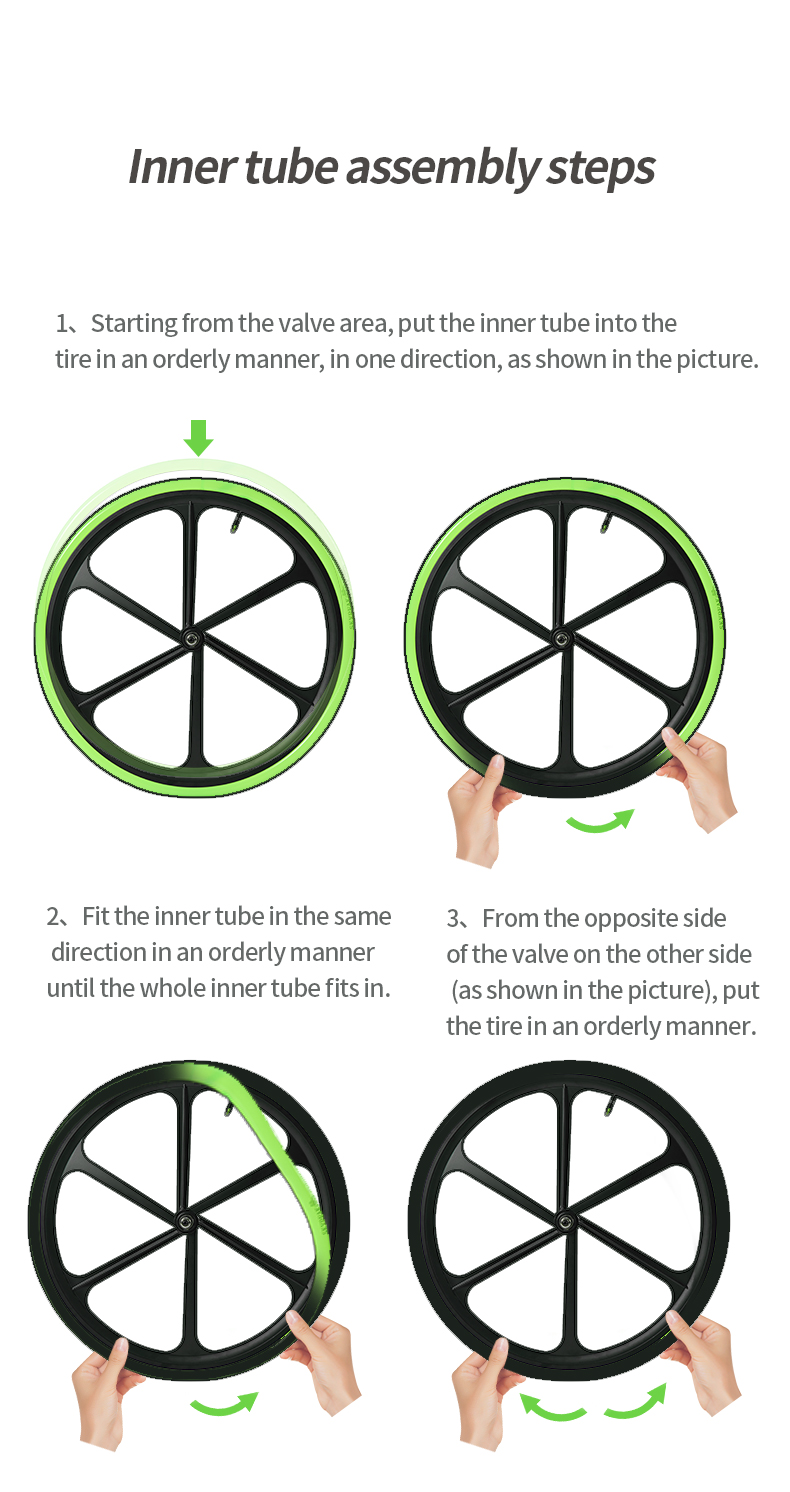 Inner tube assembly steps

1、Starting from the valve area, put the inner tube into the tire in an orderly manner, in one direction, as shown in the picture.

2、Fit the inner tube in the same direction in an orderly manner until the whole inner tube fits in.

3、From the opposite side of the valve on the other side (as shown in the picture), put the tire in an orderly manner.